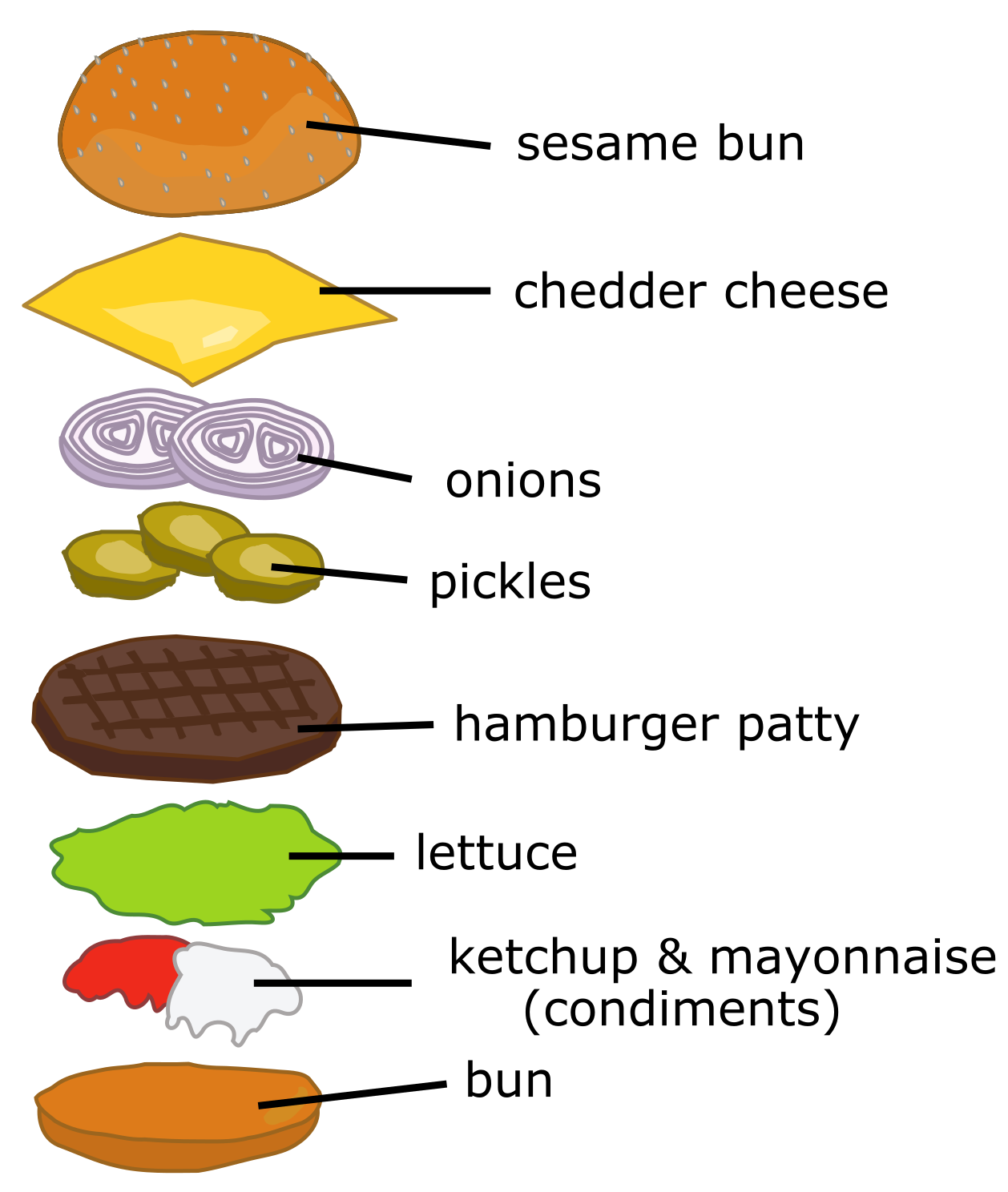 sesame bun

chedder cheese

onions

pickles

hamburger patty

lettuce

ketchup & mayonnaise
(condiments)

bun