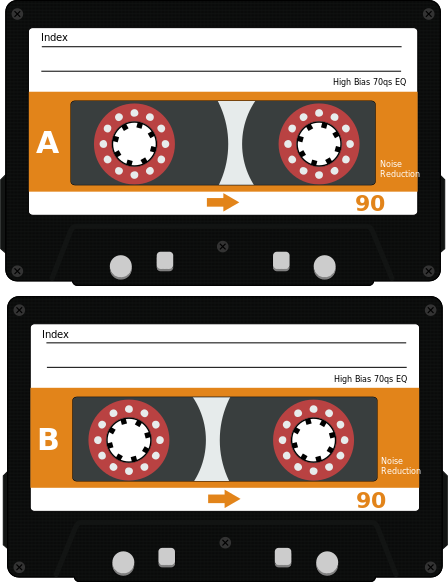 Index

High Bias 70qs EQ

A

Noise Reduction

90

Index

High Bias 70qs EQ

B

Noise Reduction

90