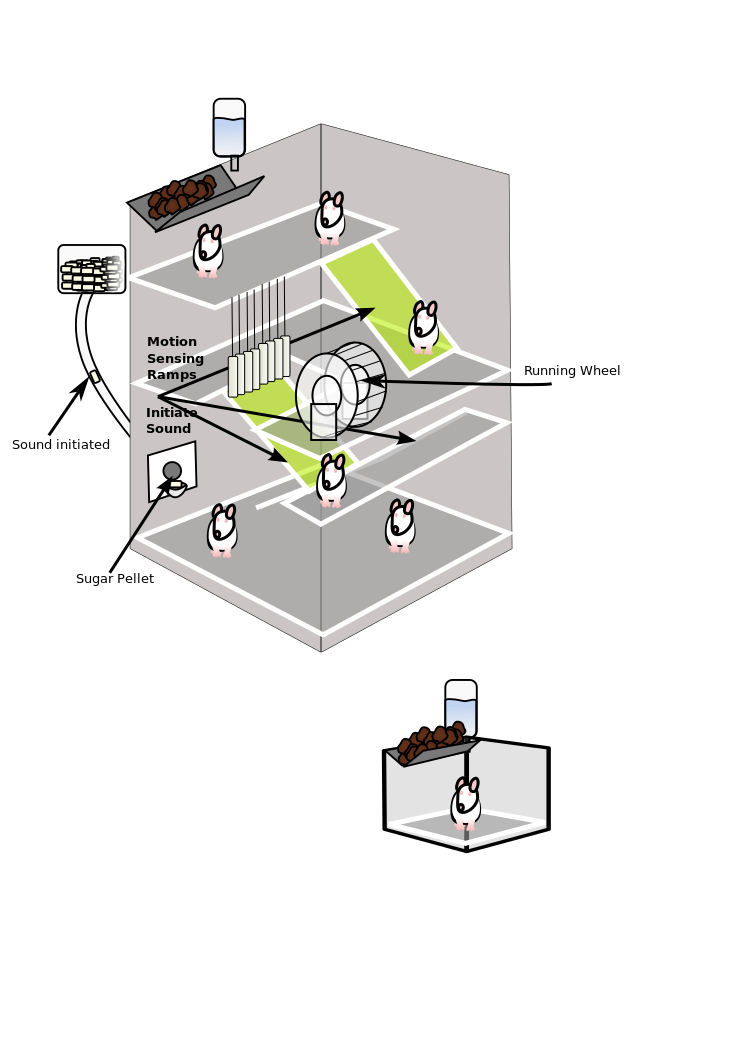 Motion Sensing Ramps

Initiate Sound

Running Wheel

Sound initiated

Sugar Pellet