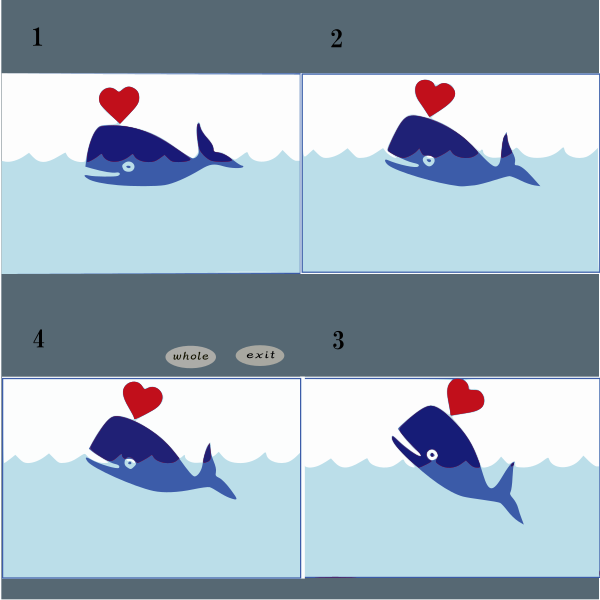 1

2

4

whole

exit

3