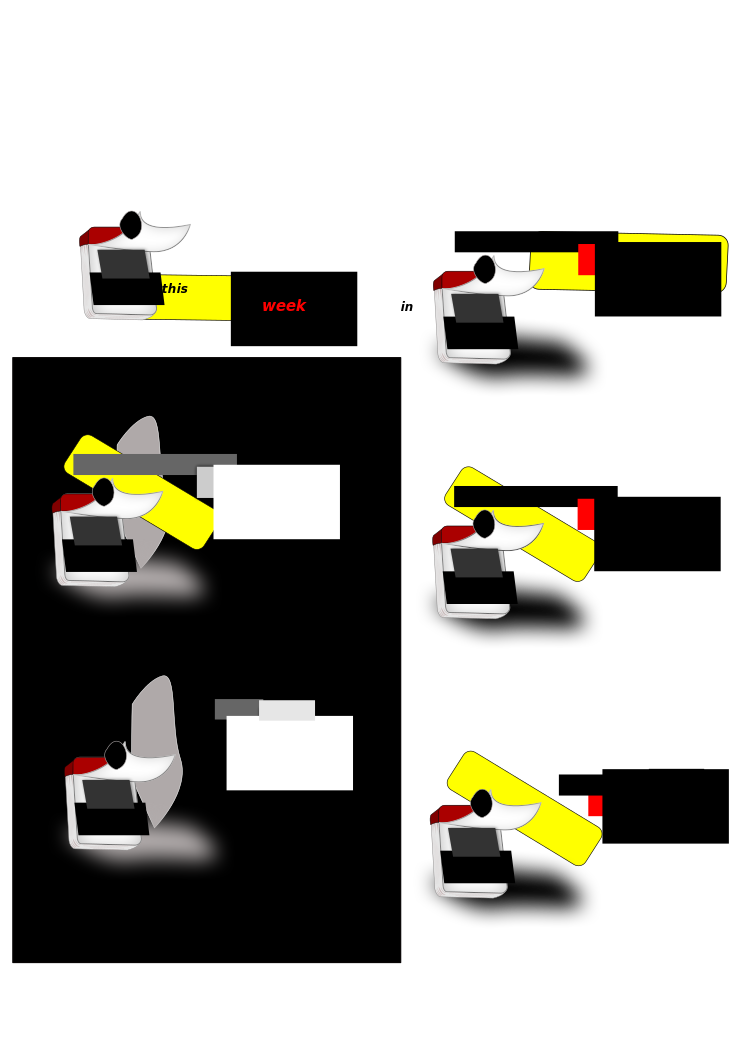 this

week

in