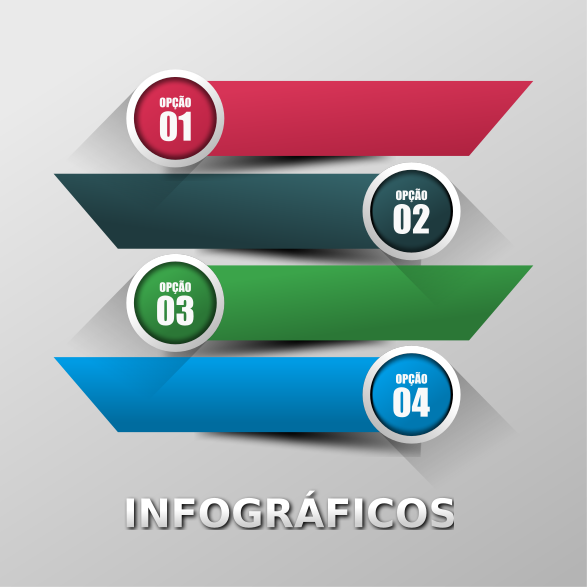 OPÇÃO
01

OPÇÃO
02

OPÇÃO
03

OPÇÃO
04

INFOGRÁFICOS